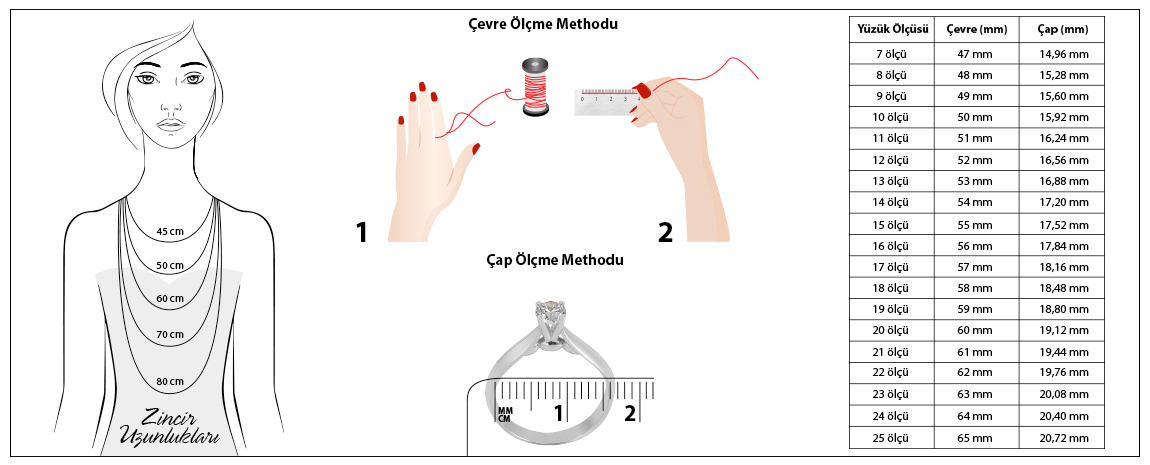 45 cm
50 cm
60 cm
70 cm
80 cm
Zincir Uzunlukları

Çevre Ölçme Methodu

0 1 2 3 4

1

2

Çap Ölçme Methodu

MM CM

1

2

| Yüzük Ölçüsü | Çevre (mm) | Çap (mm) |
|---|---|---|
| 7 ölçü | 47 mm | 14,96 mm |
| 8 ölçü | 48 mm | 15,28 mm |
| 9 ölçü | 49 mm | 15,60 mm |
| 10 ölçü | 50 mm | 15,92 mm |
| 11 ölçü | 51 mm | 16,24 mm |
| 12 ölçü | 52 mm | 16,56 mm |
| 13 ölçü | 53 mm | 16,88 mm |
| 14 ölçü | 54 mm | 17,20 mm |
| 15 ölçü | 55 mm | 17,52 mm |
| 16 ölçü | 56 mm | 17,84 mm |
| 17 ölçü | 57 mm | 18,16 mm |
| 18 ölçü | 58 mm | 18,48 mm |
| 19 ölçü | 59 mm | 18,80 mm |
| 20 ölçü | 60 mm | 19,12 mm |
| 21 ölçü | 61 mm | 19,44 mm |
| 22 ölçü | 62 mm | 19,76 mm |
| 23 ölçü | 63 mm | 20,08 mm |
| 24 ölçü | 64 mm | 20,40 mm |
| 25 ölçü | 65 mm | 20,72 mm |